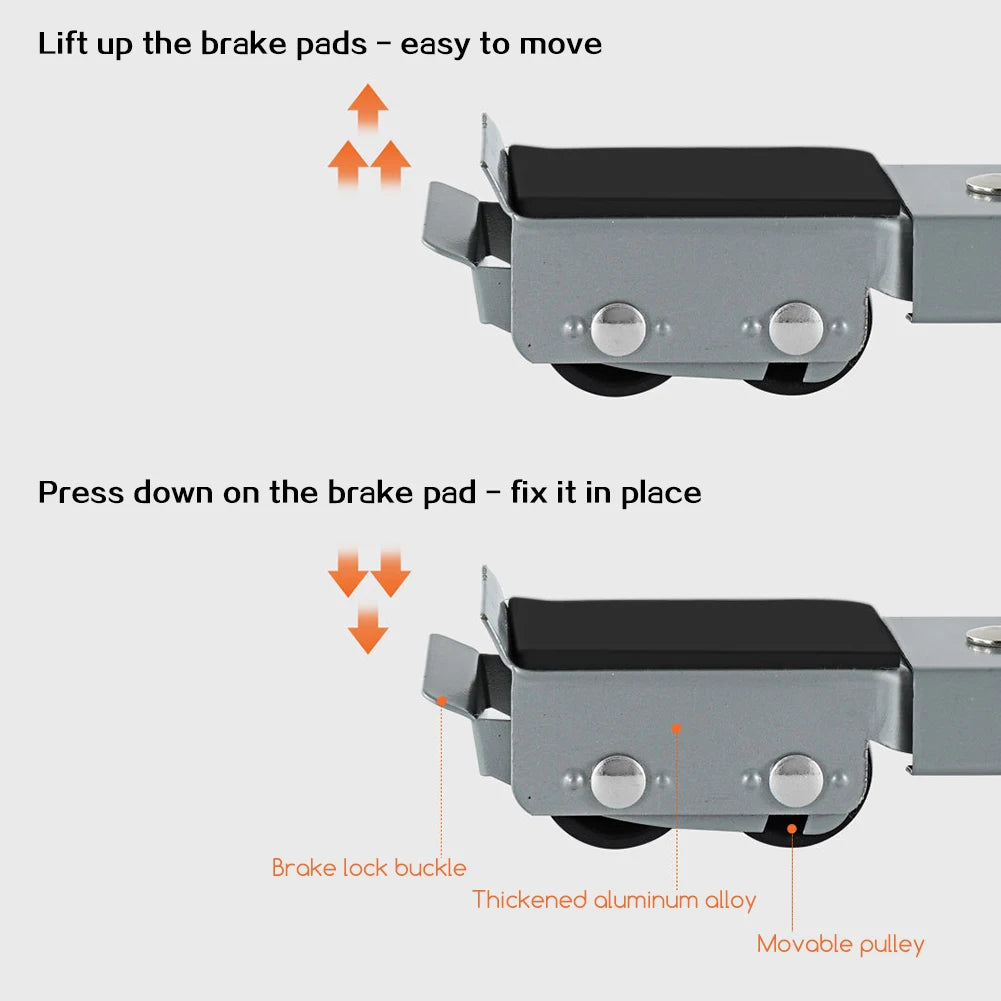 Lift up the brake pads - easy to move

Press down on the brake pad - fix it in place

Brake lock buckle

Thickened aluminum alloy

Movable pulley